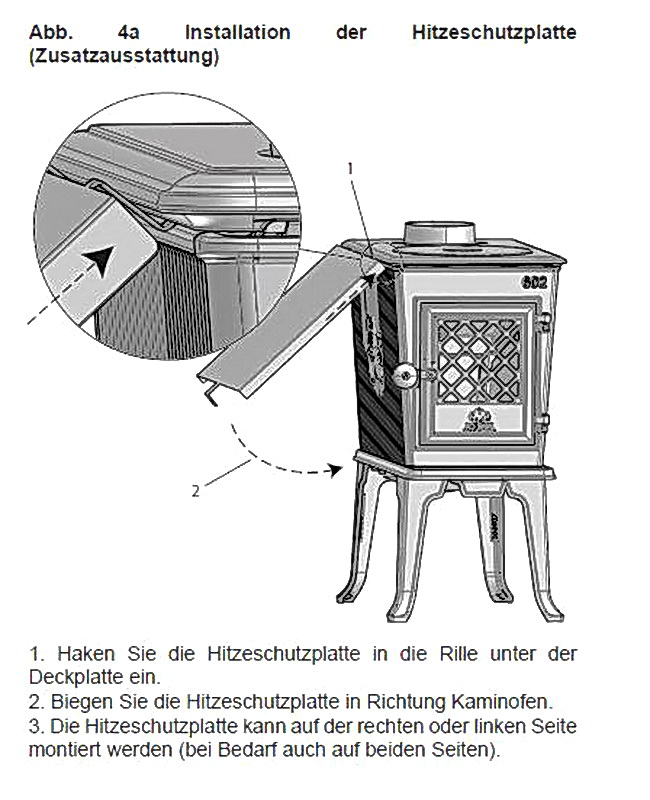 Abb. 4a Installation der Hitzeschutzplatte (Zusatzausstattung)

1

602

2

1. Haken Sie die Hitzeschutzplatte in die Rille unter der Deckplatte ein.
2. Biegen Sie die Hitzeschutzplatte in Richtung Kaminofen.
3. Die Hitzeschutzplatte kann auf der rechten oder linken Seite montiert werden (bei Bedarf auch auf beiden Seiten).