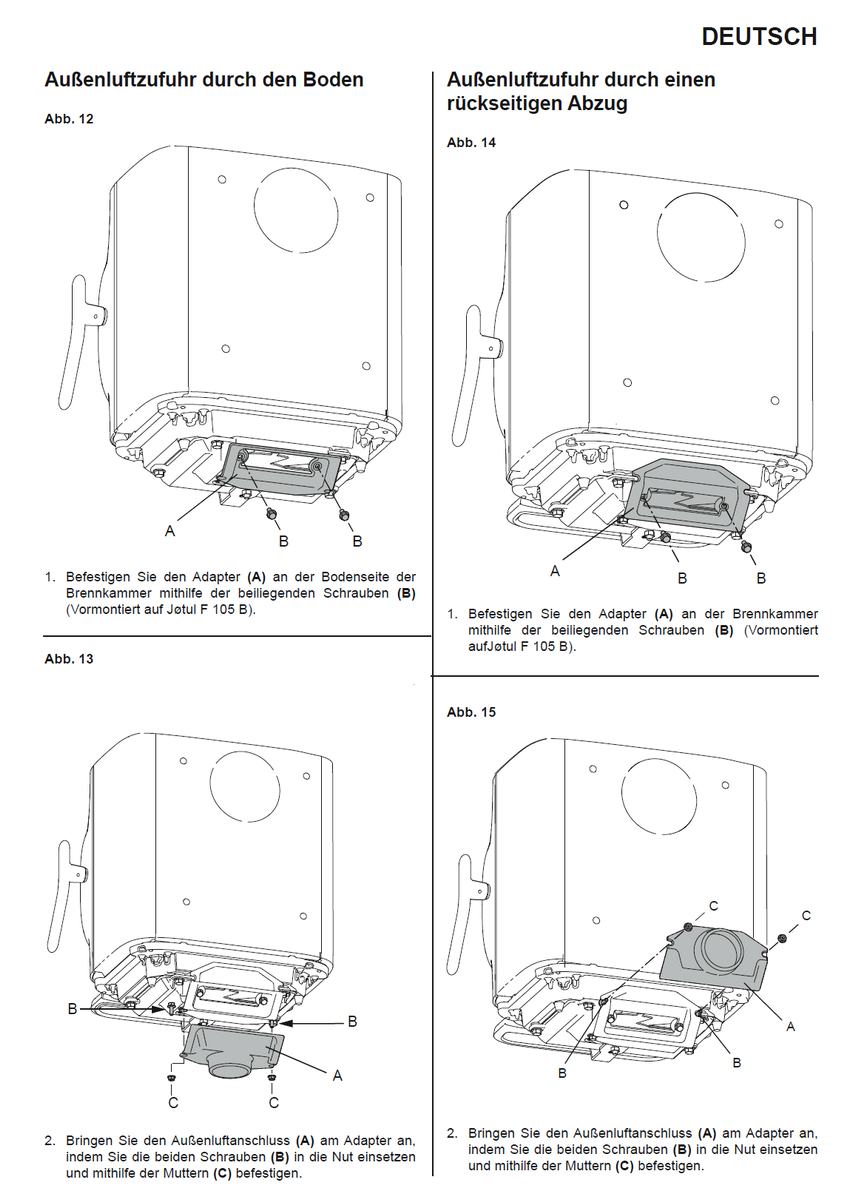 DEUTSCH

Außenluftzufuhr durch den Boden

Abb. 12

A

B

B

1. Befestigen Sie den Adapter **(A)** an der Bodenseite der Brennkammer mithilfe der beiliegenden Schrauben **(B)** (Vormontiert auf Jøtul F 105 B).

Abb. 13

B

B

A

C

C

2. Bringen Sie den Außenluftanschluss **(A)** am Adapter an, indem Sie die beiden Schrauben **(B)** in die Nut einsetzen und mithilfe der Muttern **(C)** befestigen.

Außenluftzufuhr durch einen rückseitigen Abzug

Abb. 14

A

B

B

1. Befestigen Sie den Adapter **(A)** an der Brennkammer mithilfe der beiliegenden Schrauben **(B)** (Vormontiert aufJøtul F 105 B).

Abb. 15

C

C

A

B

B

2. Bringen Sie den Außenluftanschluss **(A)** am Adapter an, indem Sie die beiden Schrauben **(B)** in die Nut einsetzen und mithilfe der Muttern **(C)** befestigen.